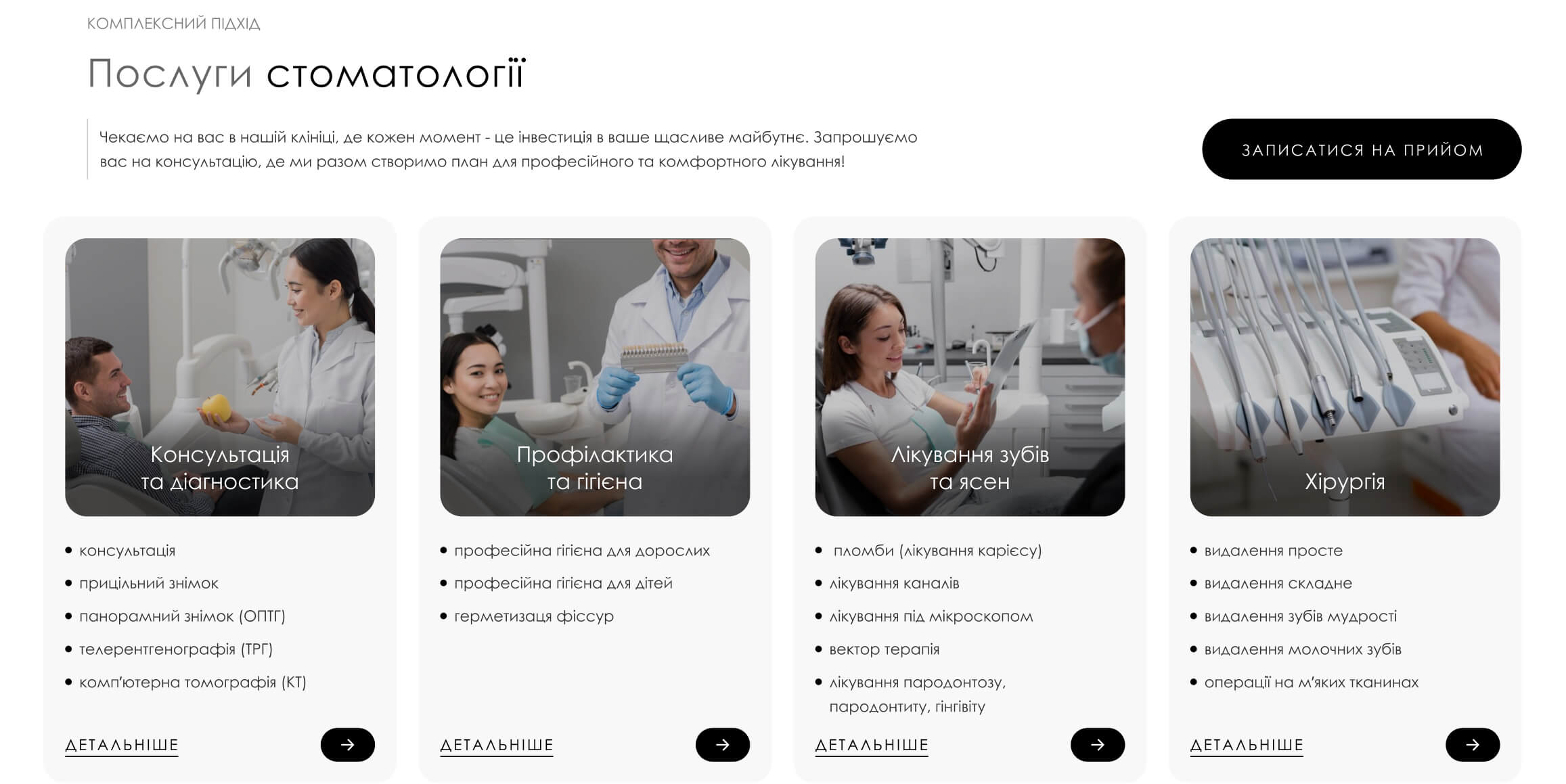 КОМПЛЕКСНИЙ ПІДХІД

Послуги стоматології

Чекаємо на вас в нашій клініці, де кожен момент - це інвестиція в ваше щасливе майбутнє. Запрошуємо вас на консультацію, де ми разом створимо план для професійного та комфортного лікування!

ЗАПИСАТИСЯ НА ПРИЙОМ

Консультація та діагностика

- консультація
- прицільний знімок
- панорамний знімок (ОПТГ)
- телерентгенографія (ТРГ)
- комп'ютерна томографія (КТ)

ДЕТАЛЬНІШЕ

Профілактика та гігієна

- професійна гігієна для дорослих
- професійна гігієна для дітей
- герметизаця фіссур

ДЕТАЛЬНІШЕ

Лікування зубів та ясен

- пломби (лікування карієсу)
- лікування каналів
- лікування під мікроскопом
- вектор терапія
- лікування пародонтозу, пародонтиту, гінгівіту

ДЕТАЛЬНІШЕ

Хірургія

- видалення просте
- видалення складне
- видалення зубів мудрості
- видалення молочних зубів
- операції на м'яких тканинах

ДЕТАЛЬНІШЕ